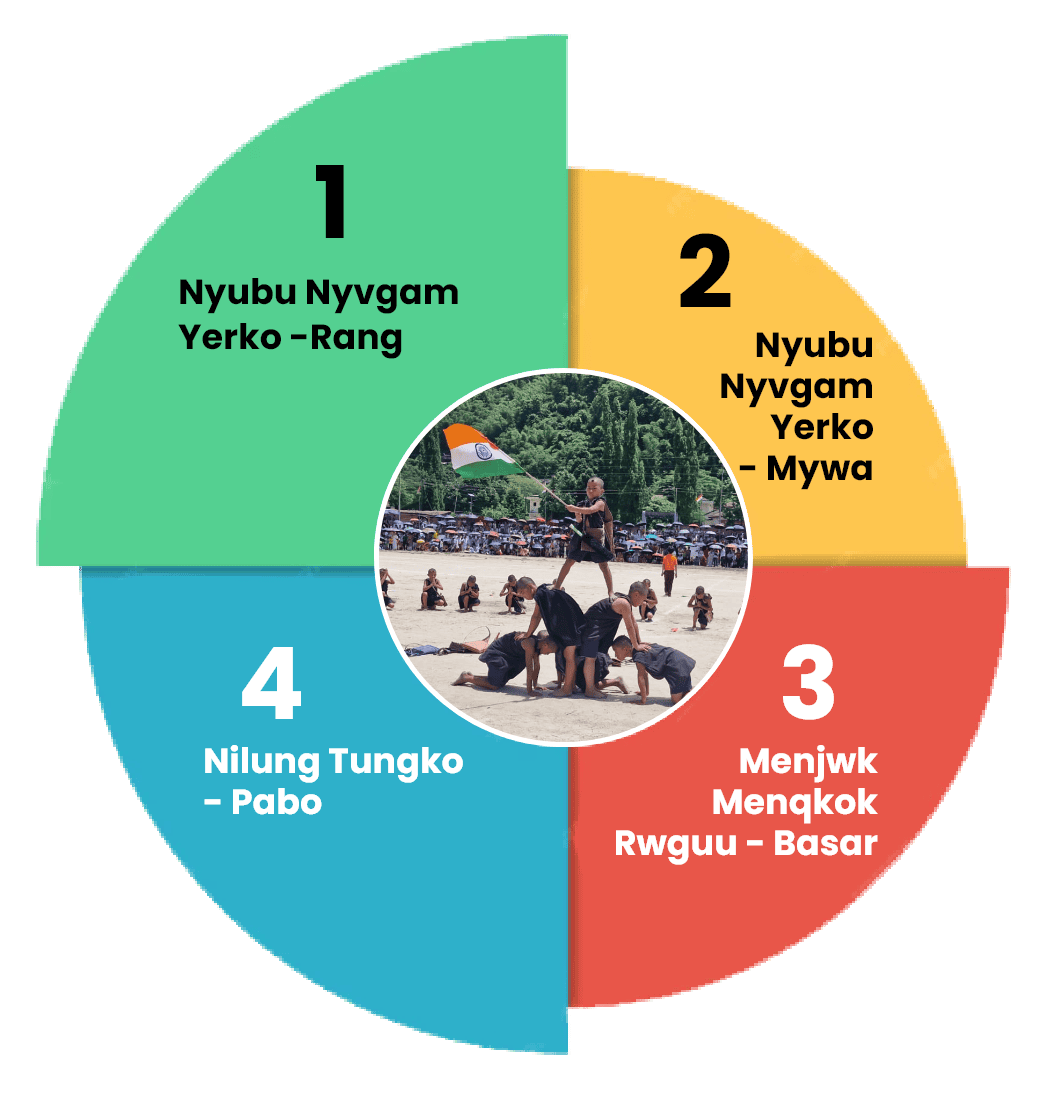 1

Nyubu Nyvgam Yerko -Rang

2

Nyubu Nyvgam Yerko - Mywa

3

Menjwk Menqkok Rwguu - Basar

4

Nilung Tungko - Pabo